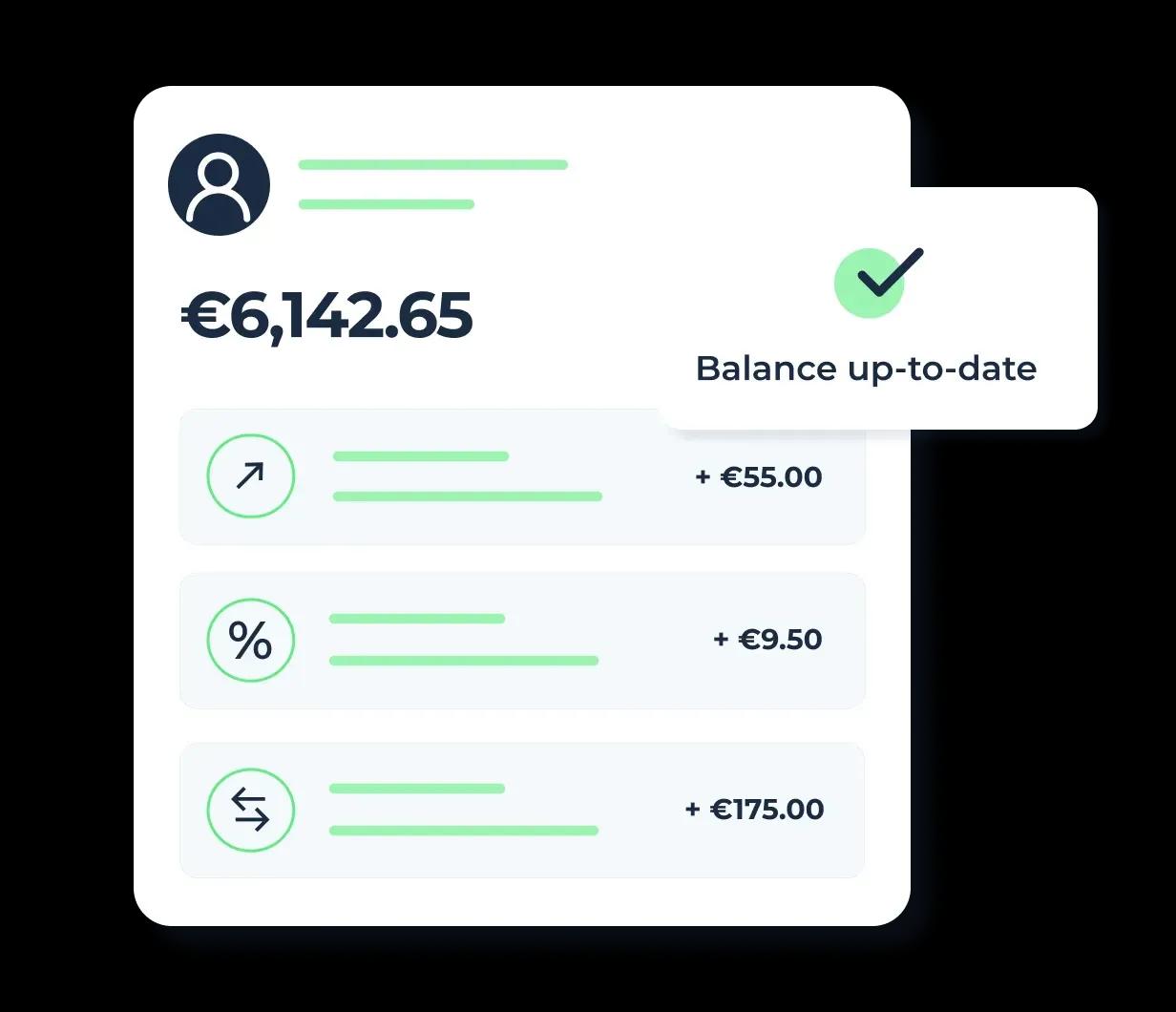 €6,142.65

Balance up-to-date

+ €55.00

%

+ €9.50

+ €175.00